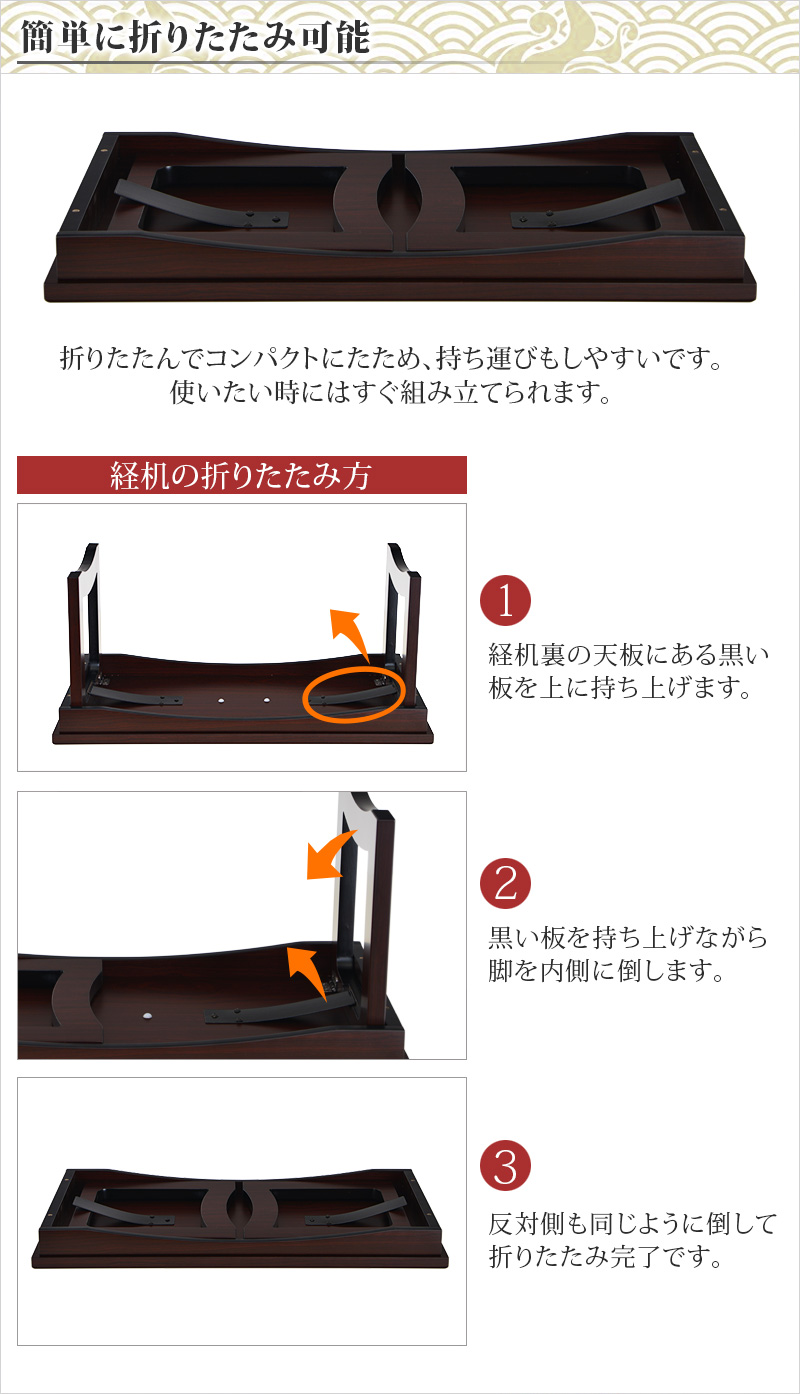 簡単に折りたたみ可能

折りたたんでコンパクトにたため、持ち運びもしやすいです。
使いたい時にはすぐ組み立てられます。

経机の折りたたみ方

1

経机裏の天板にある黒い板を上に持ち上げます。

2

黒い板を持ち上げながら脚を内側に倒します。

3

反対側も同じように倒して折りたたみ完了です。