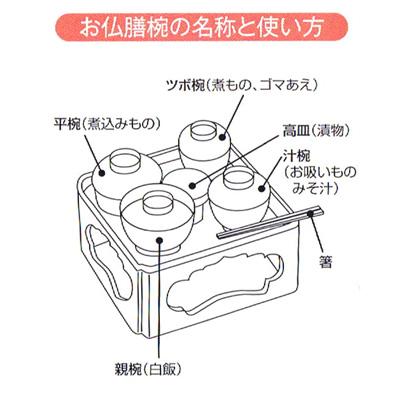 お仏膳椀の名称と使い方

ツボ椀（煮もの、ゴマあえ）

平椀（煮込みもの）

高皿（漬物）

汁椀
（お吸いもの
みそ汁）

箸

親椀（白飯）