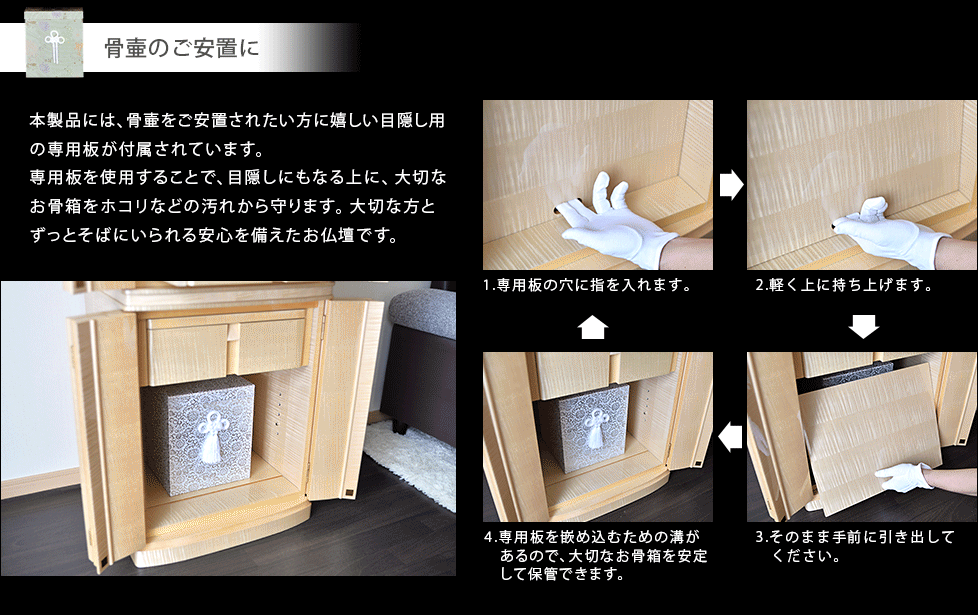 骨壷のご安置に

本製品には、骨壷をご安置されたい方に嬉しい目隠し用の専用板が付属されています。
専用板を使用することで、目隠しにもなる上に、大切なお骨箱をホコリなどの汚れから守ります。大切な方とずっとそばにいられる安心を備えたお仏壇です。

1.専用板の穴に指を入れます。

2.軽く上に持ち上げます。

3.そのまま手前に引き出してください。

4.専用板を嵌め込むための溝があるので、大切なお骨箱を安定して保管できます。