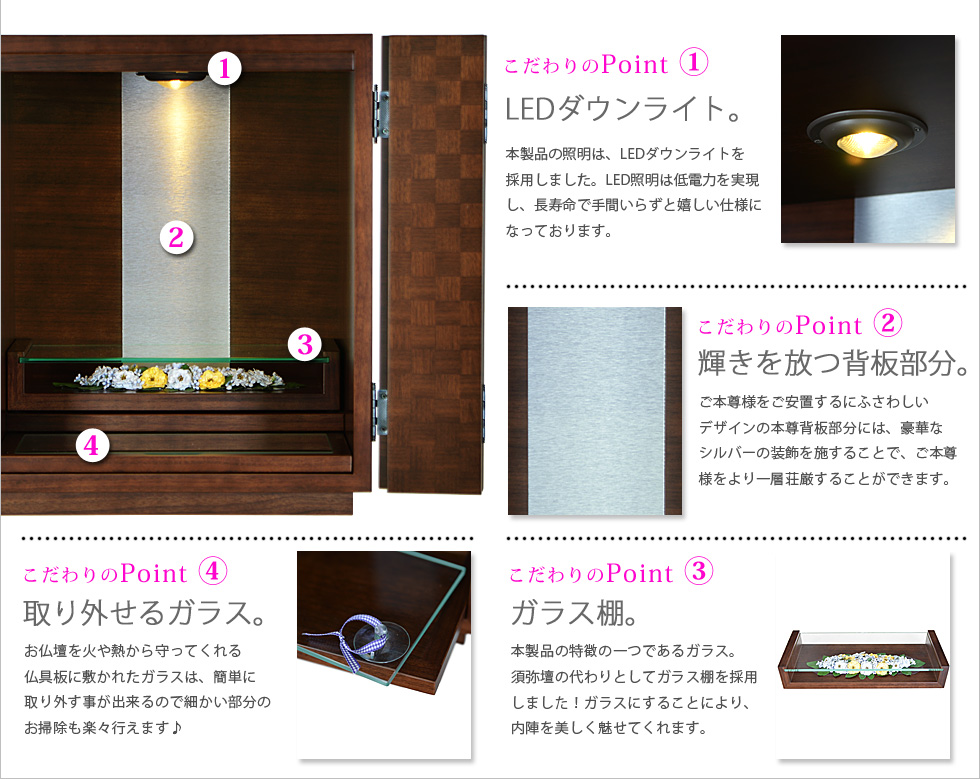 1
2
3
4

こだわりのPoint ①
LEDダウンライト。
本製品の照明は、LEDダウンライトを採用しました。LED照明は低電力を実現し、長寿命で手間いらずと嬉しい仕様になっております。

こだわりのPoint ②
輝きを放つ背板部分。
ご本尊様をご安置するにふさわしいデザインの本尊背板部分には、豪華なシルバーの装飾を施すことで、ご本尊様をより一層荘厳することができます。

こだわりのPoint ④
取り外せるガラス。
お仏壇を火や熱から守ってくれる仏具板に敷かれたガラスは、簡単に取り外す事が出来るので細かい部分のお掃除も楽々行えます♪

こだわりのPoint ③
ガラス棚。
本製品の特徴の一つであるガラス。須弥壇の代わりとしてガラス棚を採用しました！ガラスにすることにより、内陣を美しく魅せてくれます。